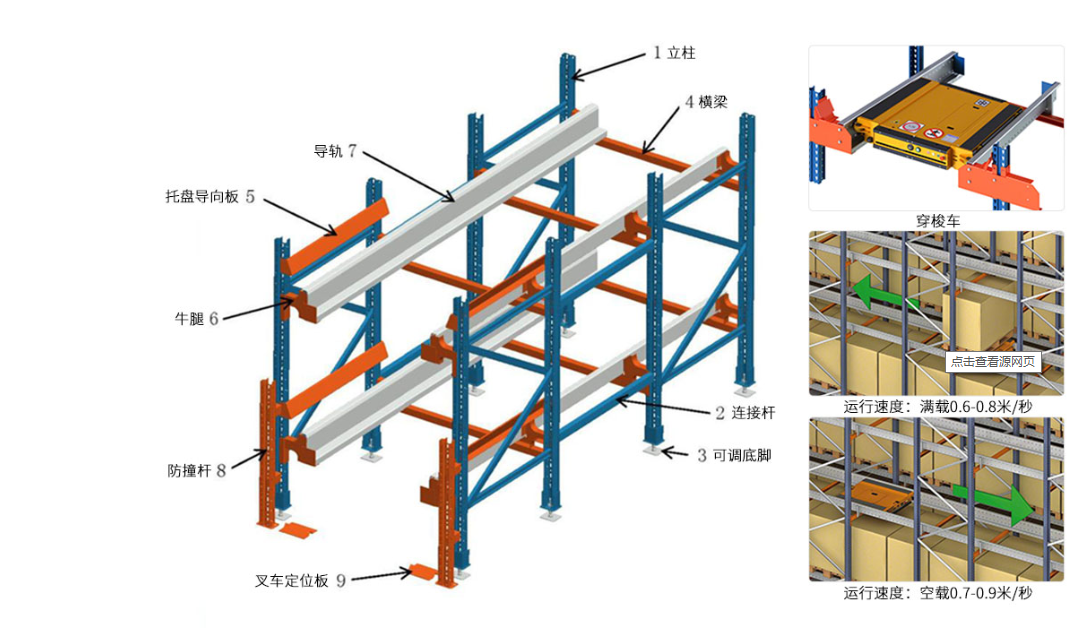 1 立柱

4 横梁

导轨 7

托盘导向板 5

牛腿 6

2 连接杆

3 可调底脚

防撞杆 8

叉车定位板 9

穿梭车

点击查看源网页

运行速度：满载0.6-0.8米/秒

运行速度：空载0.7-0.9米/秒